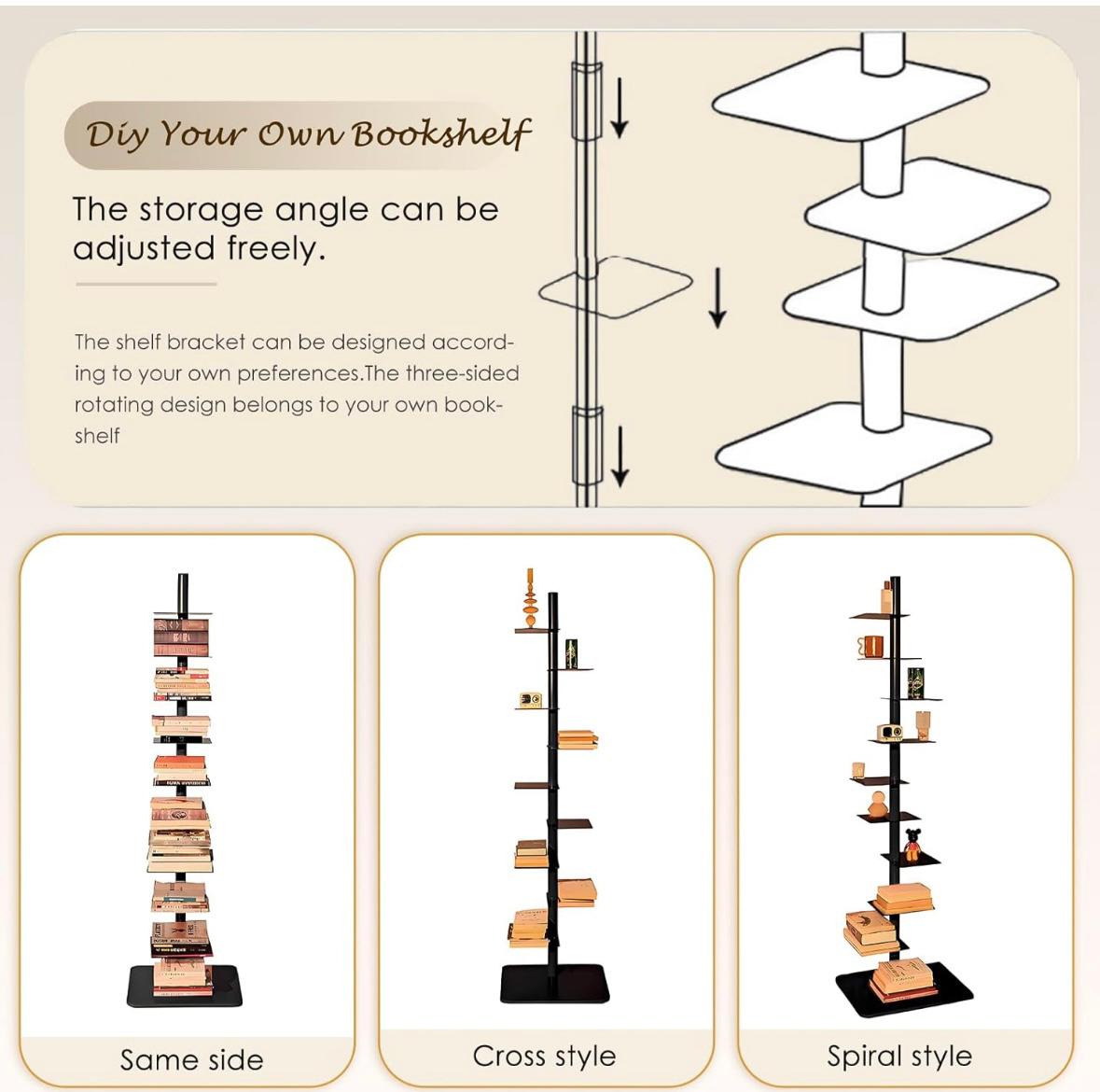 Diy Your Own Bookshelf

The storage angle can be adjusted freely.

The shelf bracket can be designed according to your own preferences.The three-sided rotating design belongs to your own bookshelf

Same side

Cross style

Spiral style